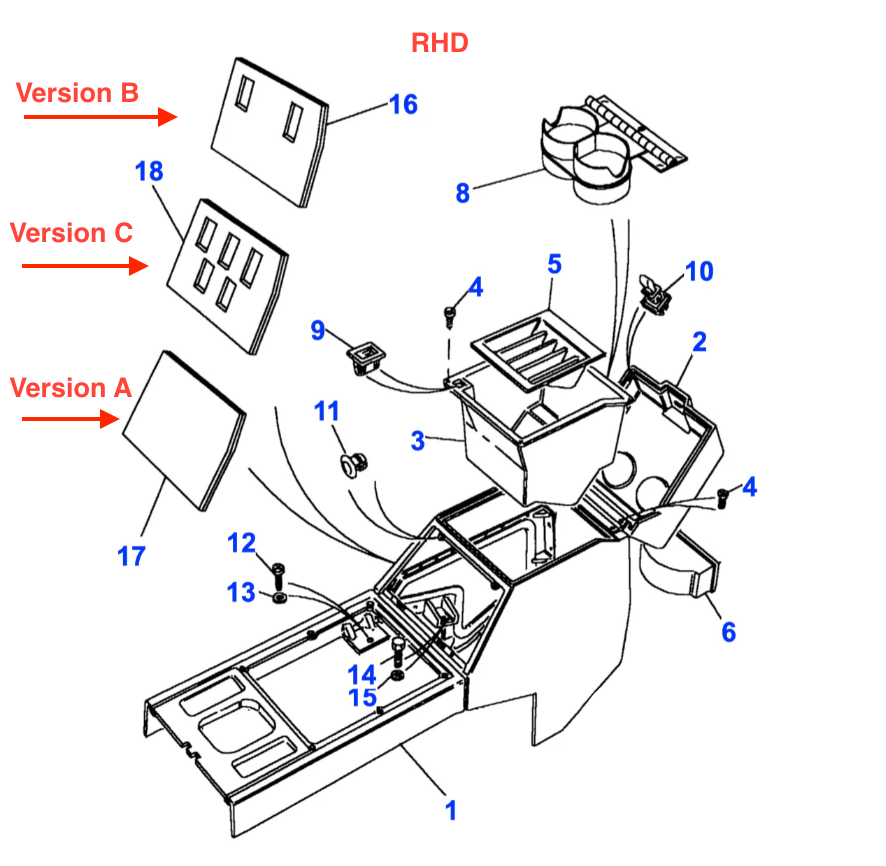 RHD

Version B

16

18

Version C

8

5

4

10

9

2

Version A

11

3

4

17

12

13

6

14

15

1