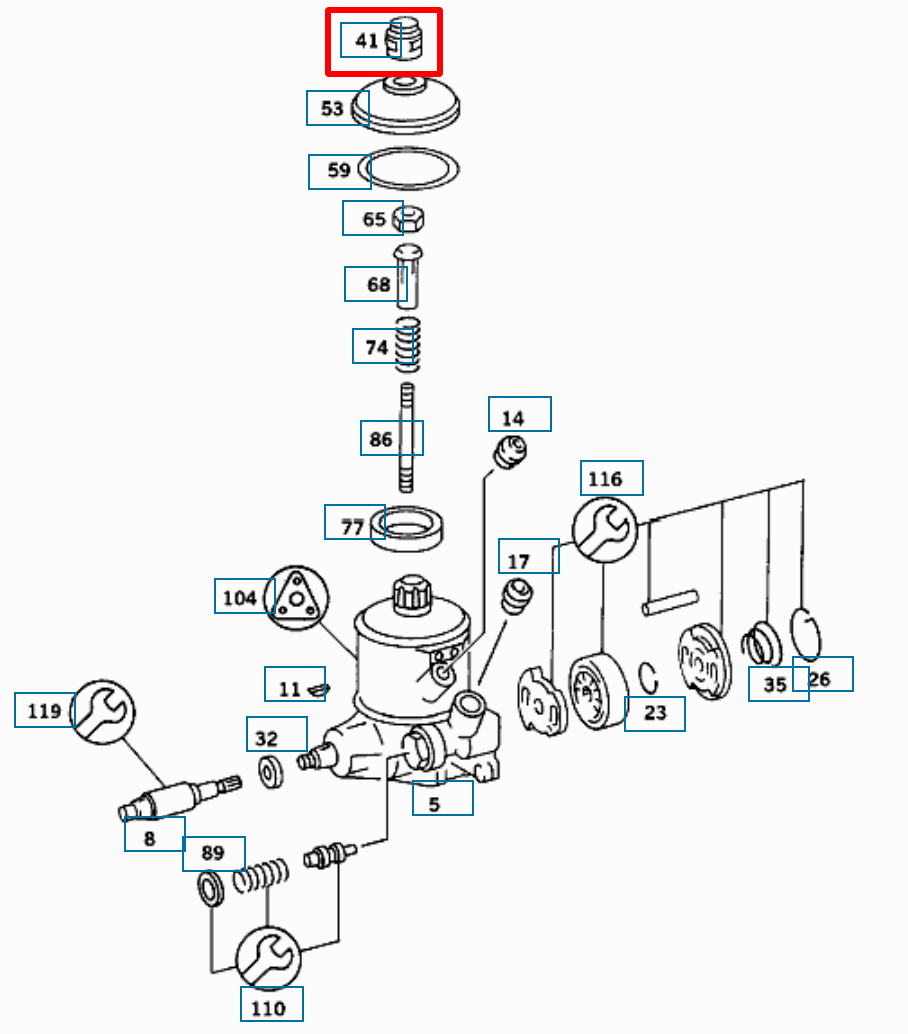 41
53
59
65
68
74
86
14
116
77
17
104
11
119
32
35
26
23
5
8
89
110