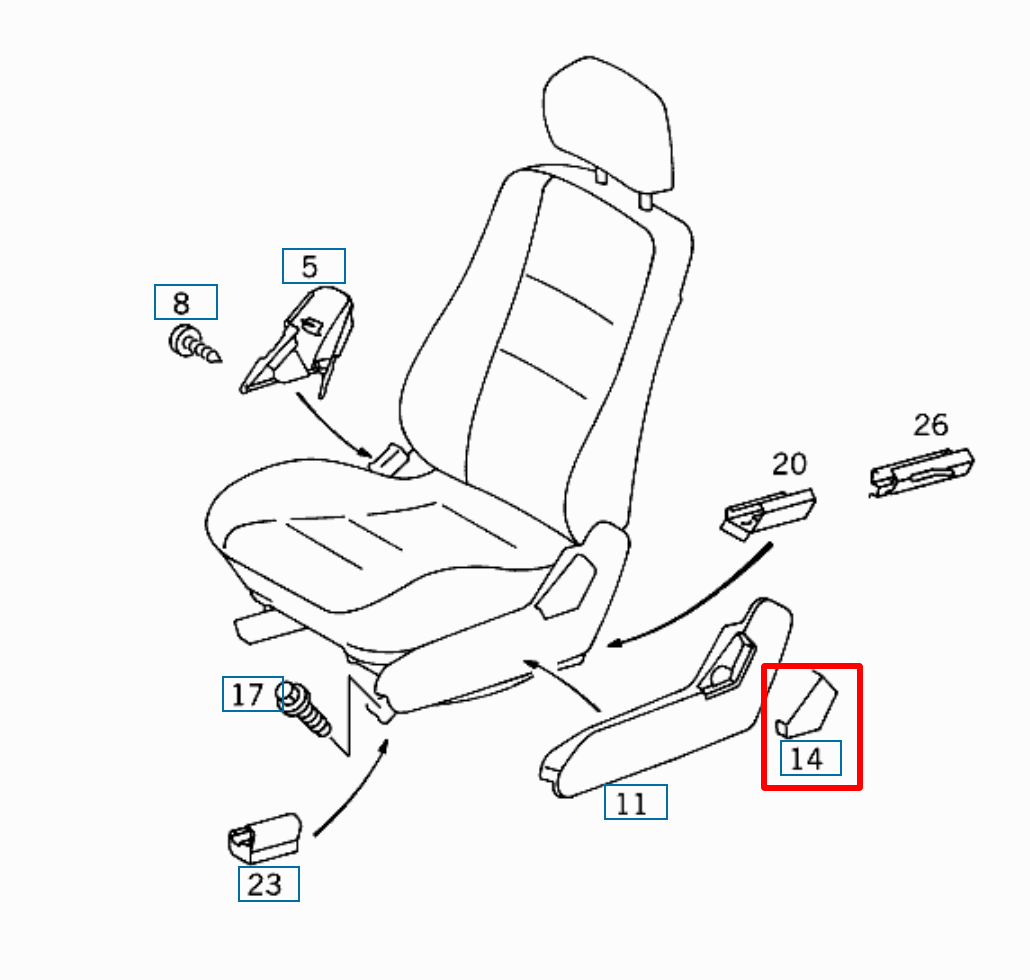 5
8
26
20
17
14
11
23