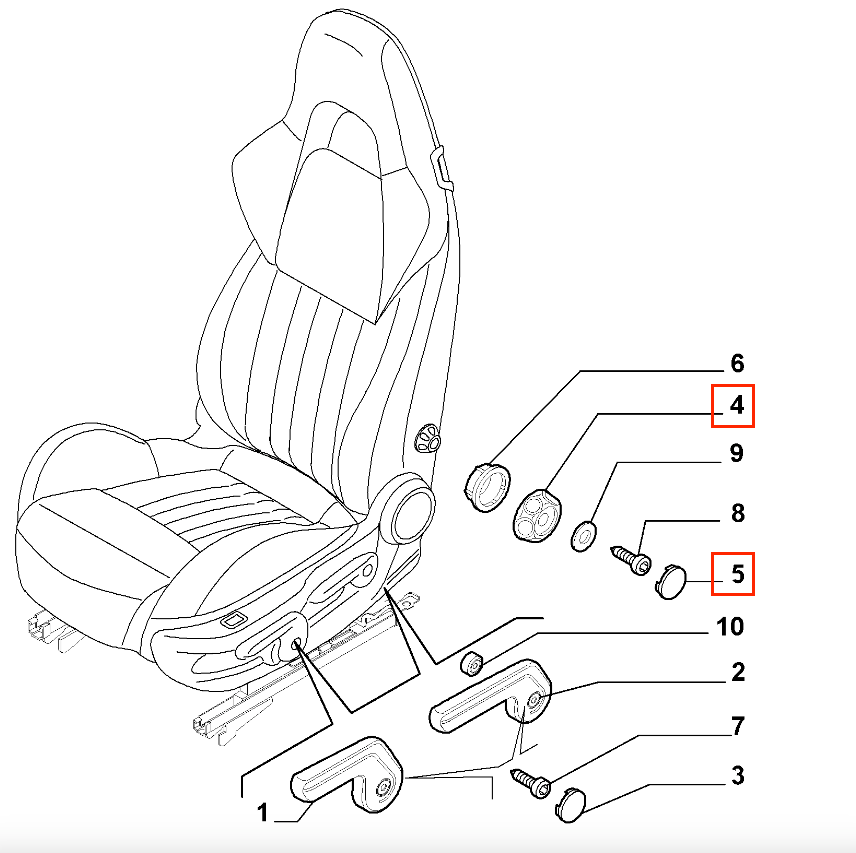 6
4
9
8
5
10
2
7
3
1