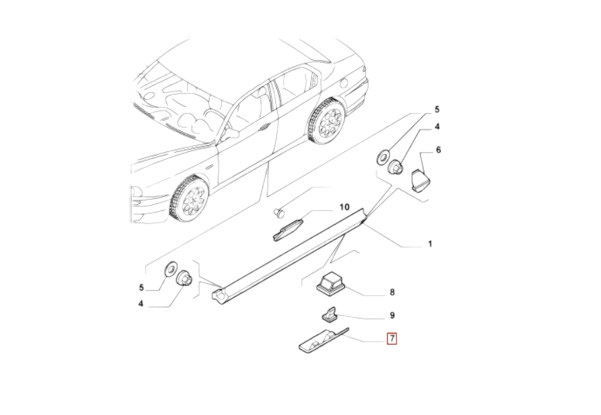 5
4
6
10
1
5
4
8
9
7