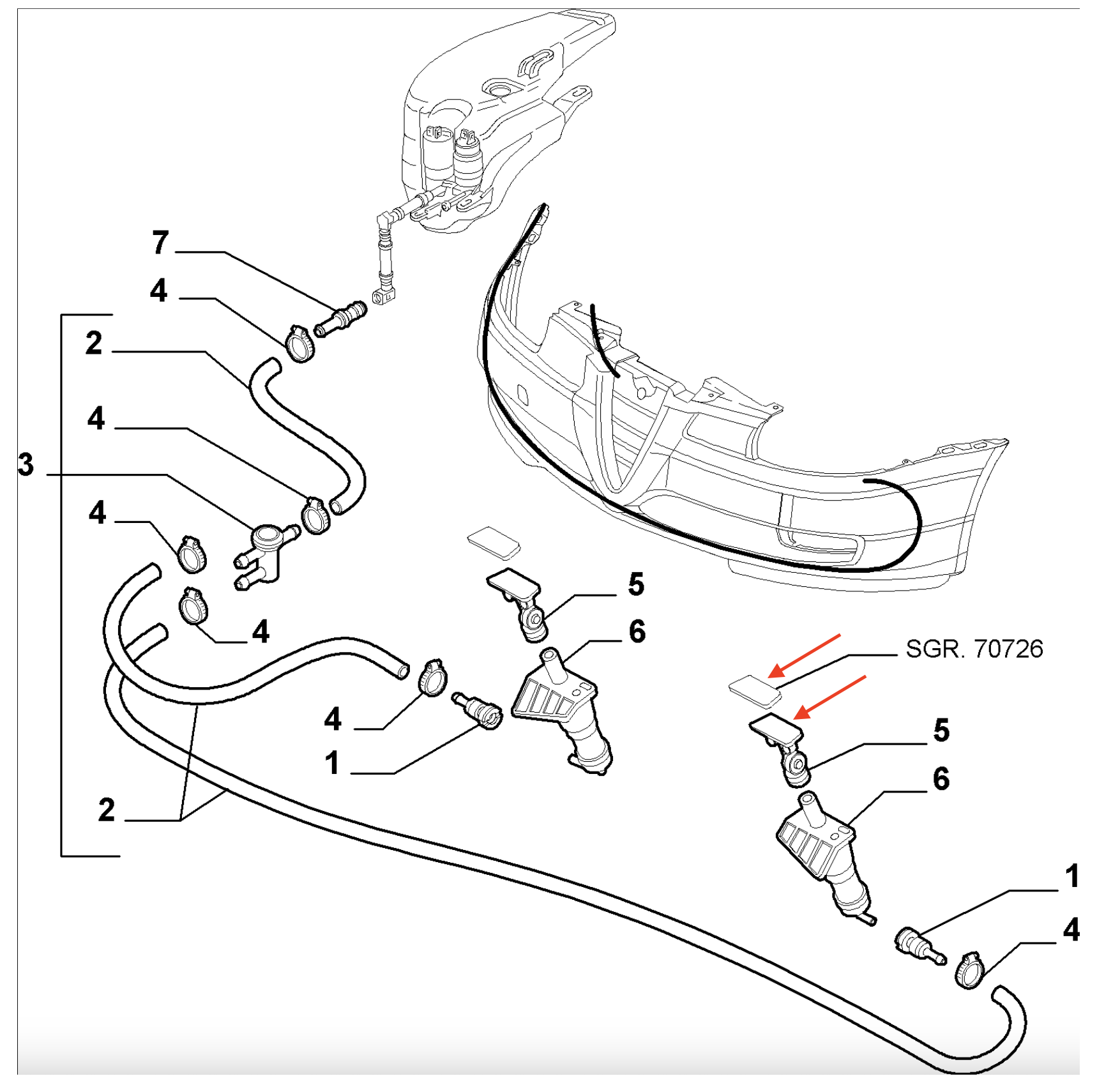 7
4
2
4
3
4
4
5
6
SGR. 70726
4
1
5
6
2
1
4