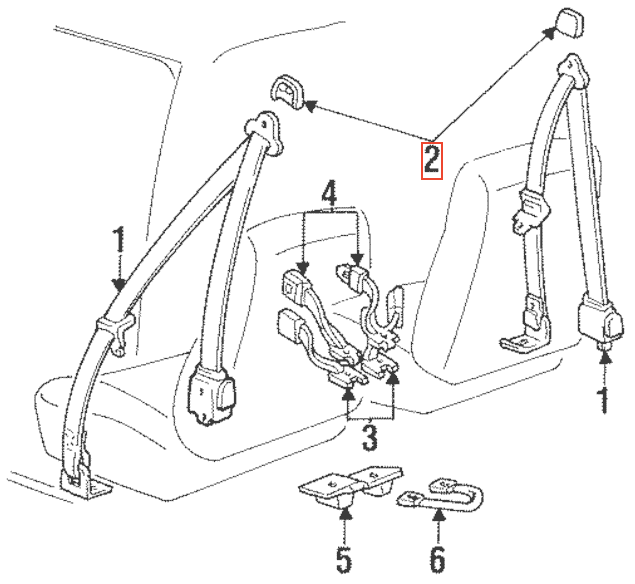 2
4
1
1
3
5
6