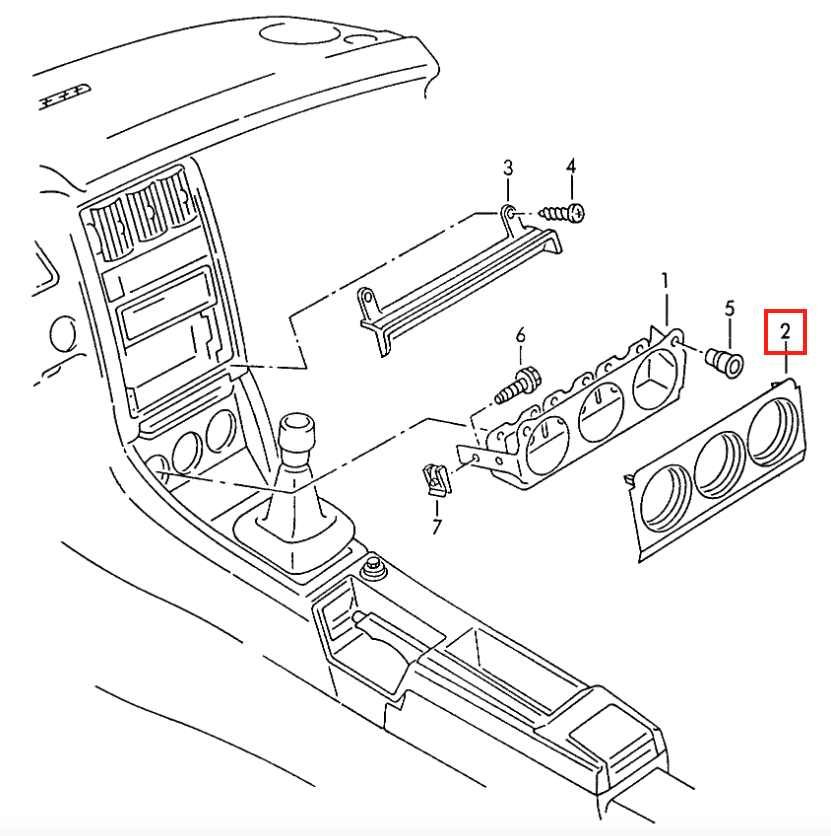 3
4
1
5
2
6
7