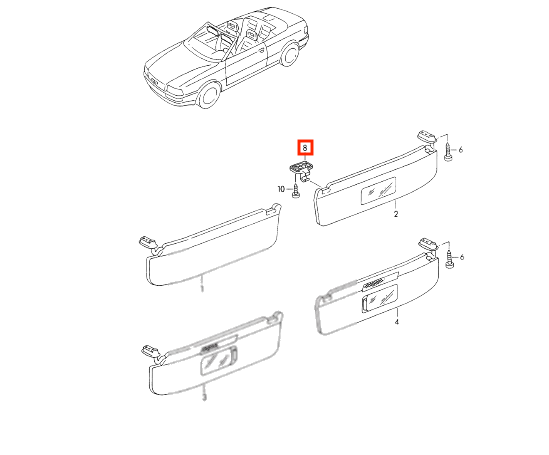 8
6
10
2
1
6
4
3