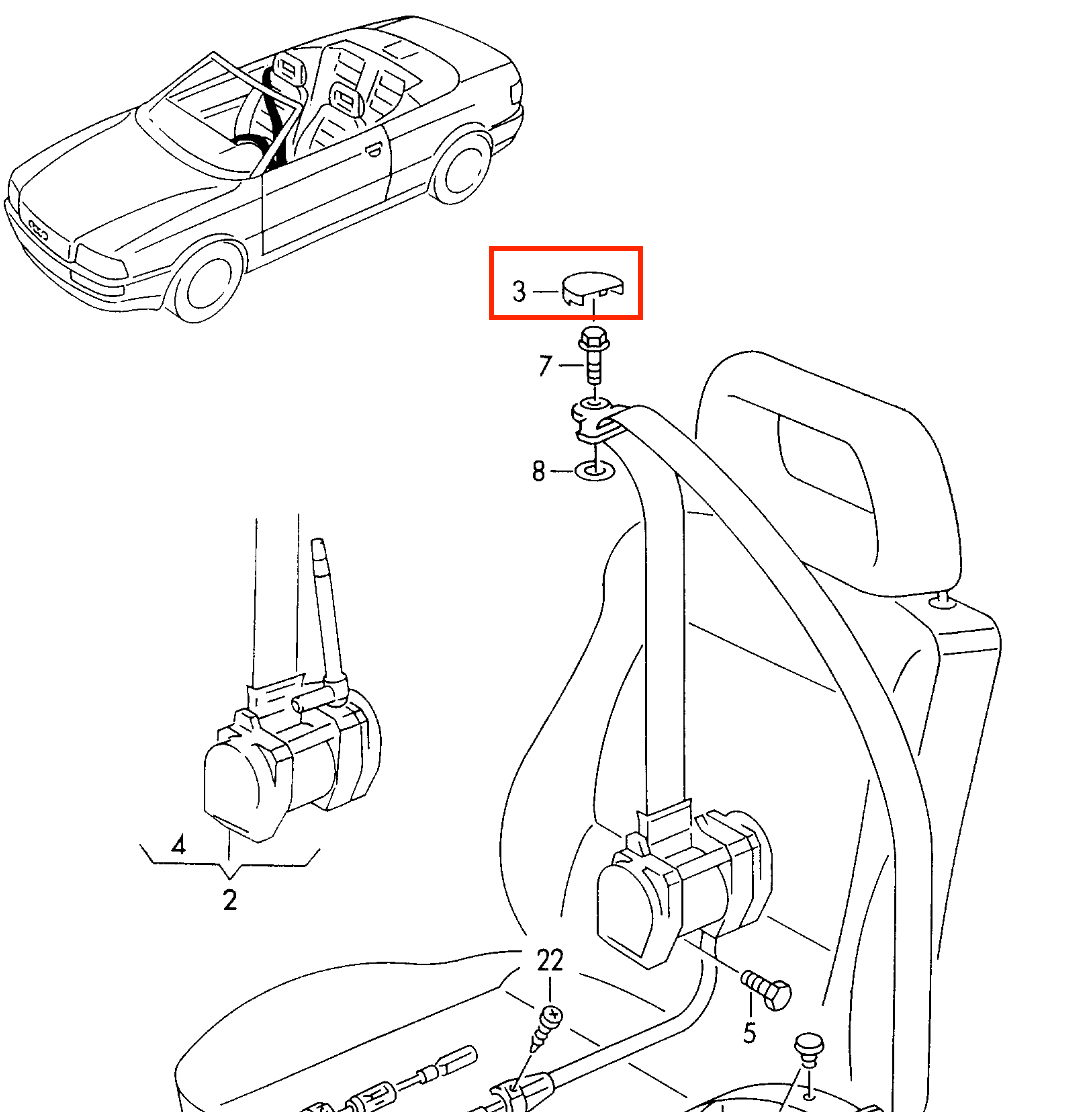 3
7
8
4
2
22
5