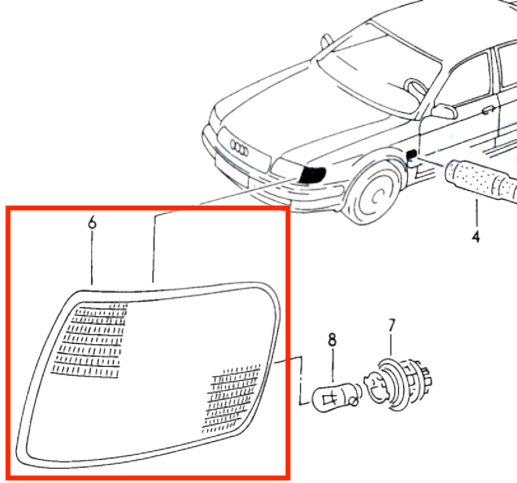 6
4
8
7