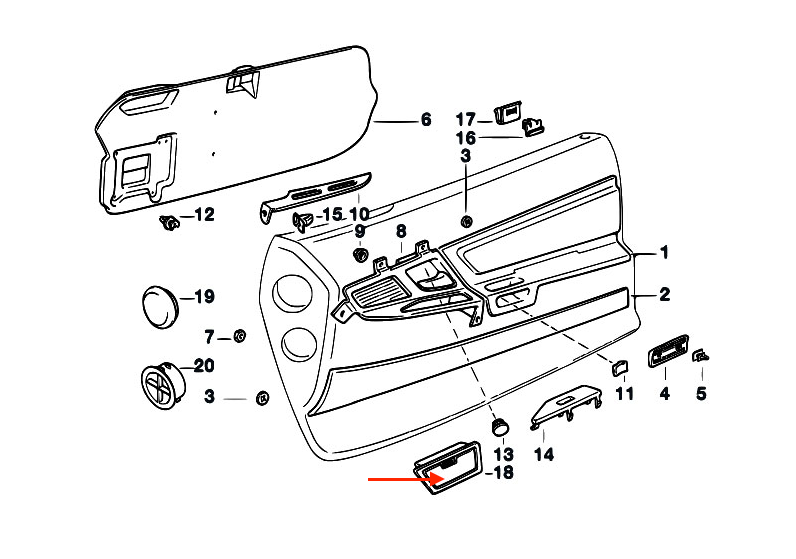 6
17
16
3
12
15
10
9
8
1
2
19
7
20
3
11
4
5
13
14
18