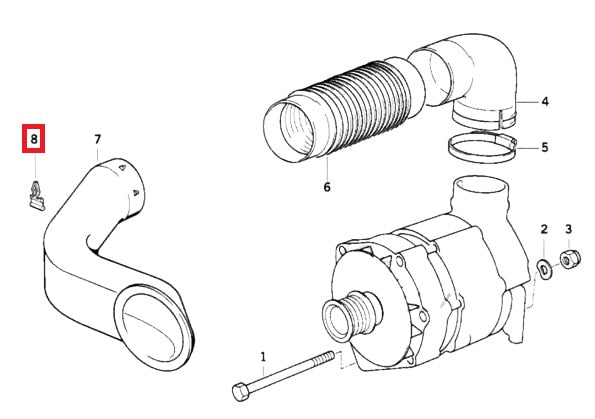 8
7
4
5
6
2
3
1