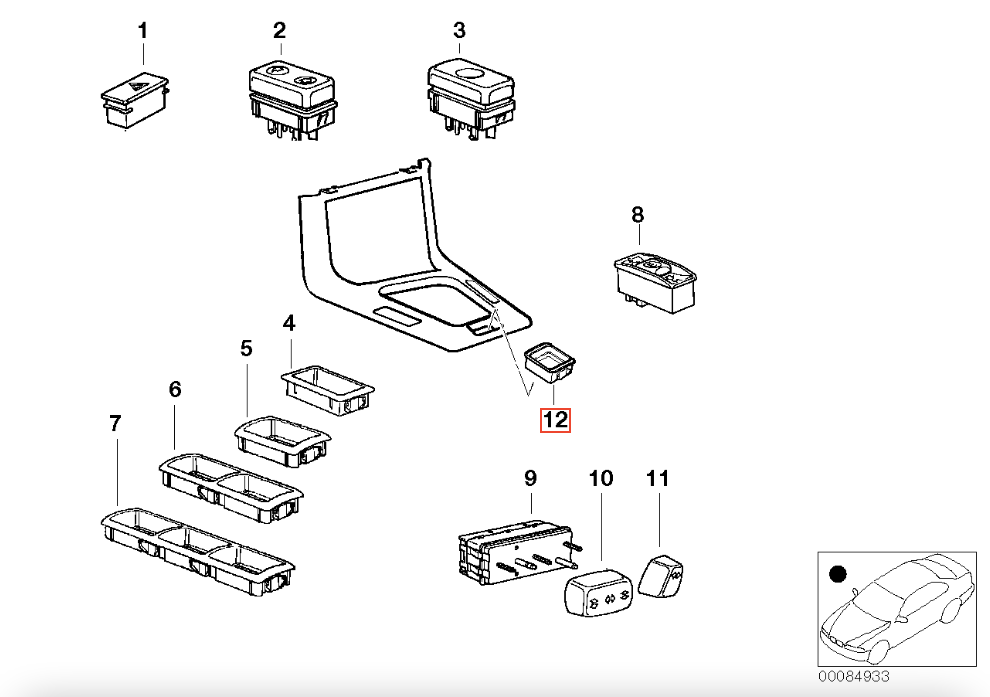 1
2
3
8
4
5
6
7
12
9
10
11
00084933