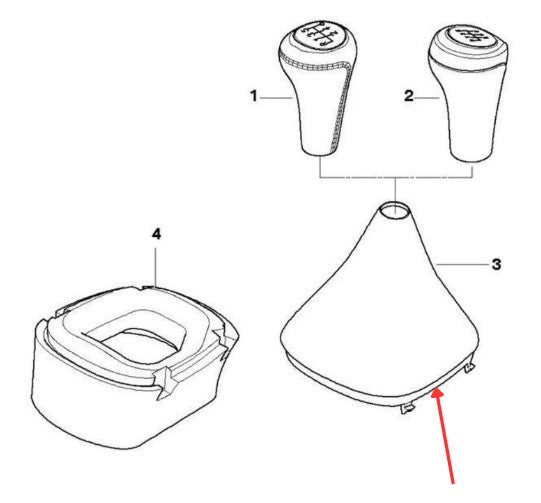 1
2
4
3