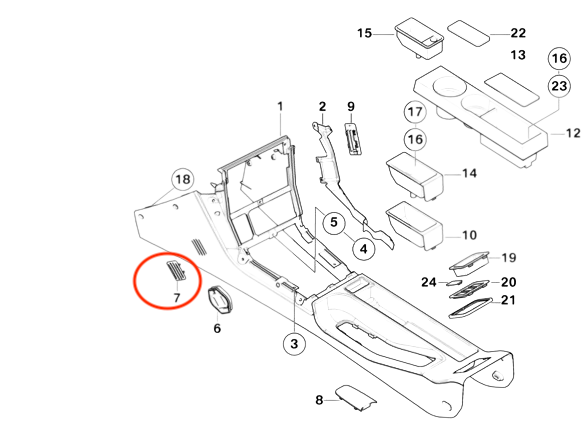 15
22
13
16
23
12
1
2
9
17
16
14
18
5
4
10
19
24
20
21
7
6
3
8