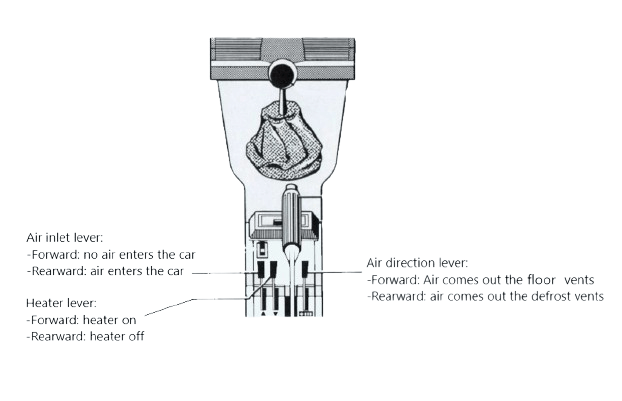 Air inlet lever:
-Forward: no air enters the car
-Rearward: air enters the car

Heater lever:
-Forward: heater on
-Rearward: heater off

Air direction lever:
-Forward: Air comes out the floor vents
-Rearward: air comes out the defrost vents