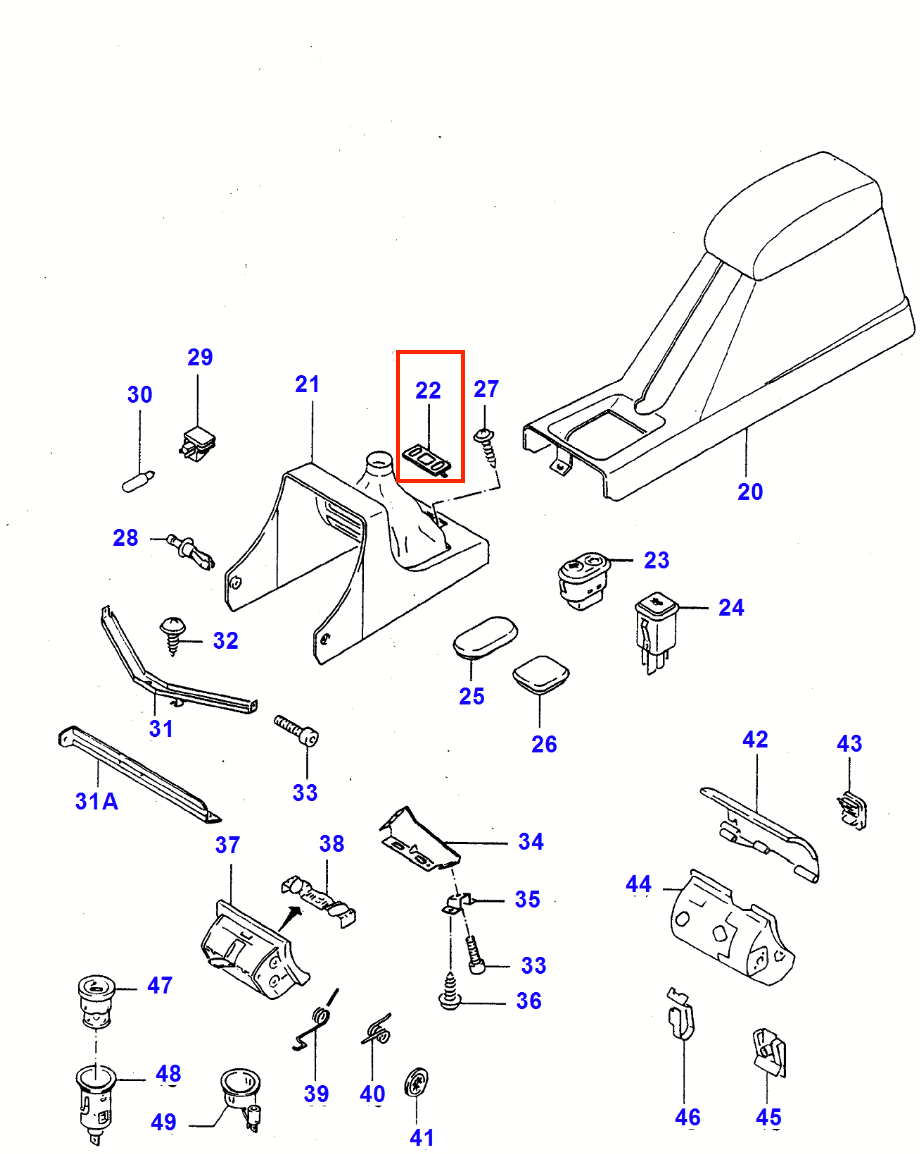 29
30
21
22
27
20
28
23
24
32
25
26
31
33
31A
42
43
37
38
34
35
44
33
36
47
48
49
39
40
41
46
45