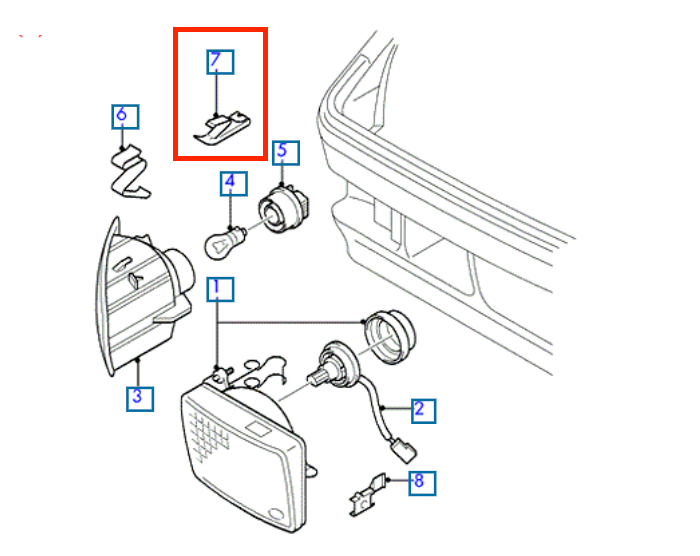 7
6
5
4
1
3
2
8