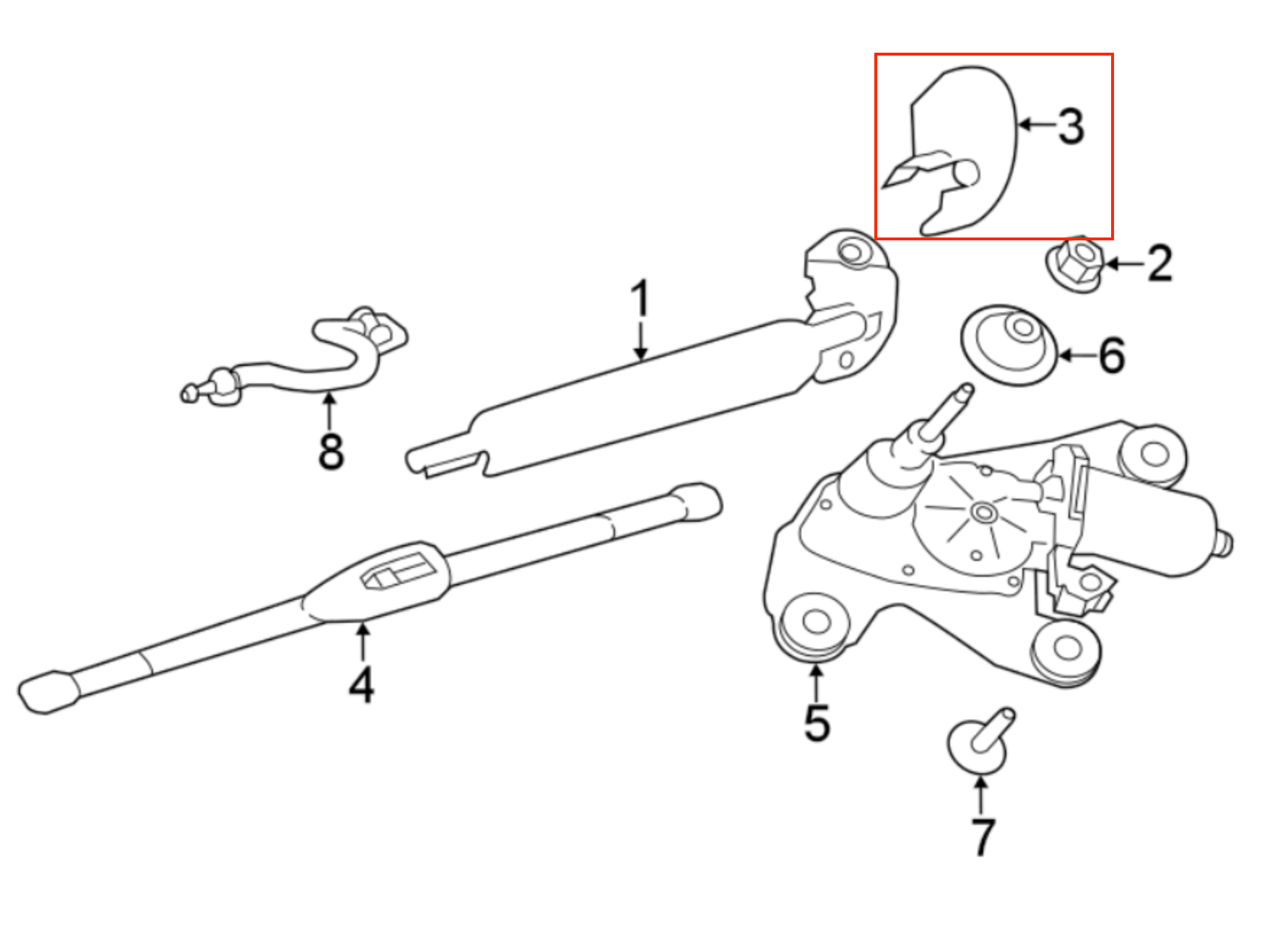 3
2
1
6
8
4
5
7