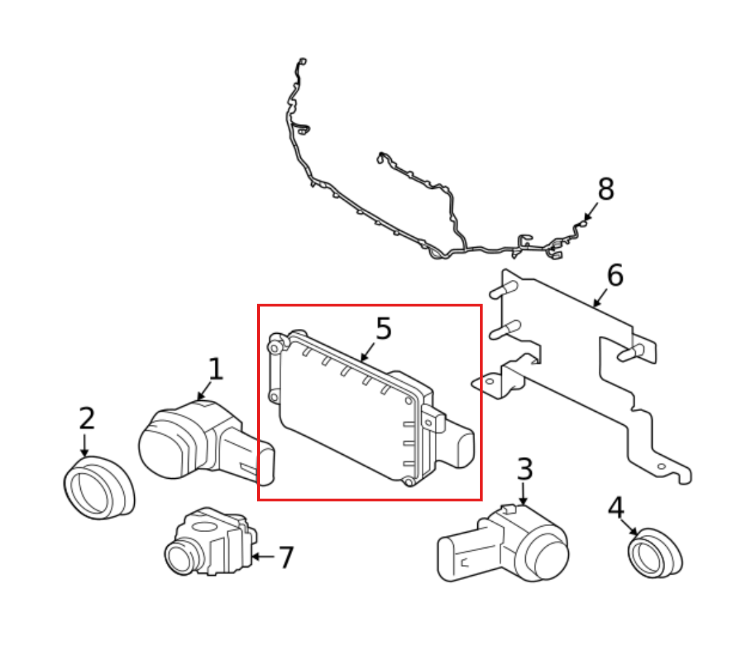 8
6
5
1
2
3
4
7