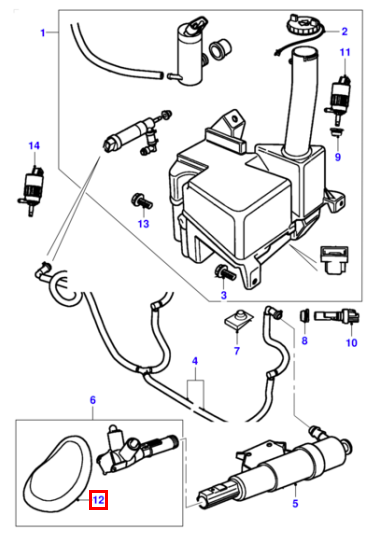 1
2
11
14
9
13
3
7
8
10
4
6
12
5