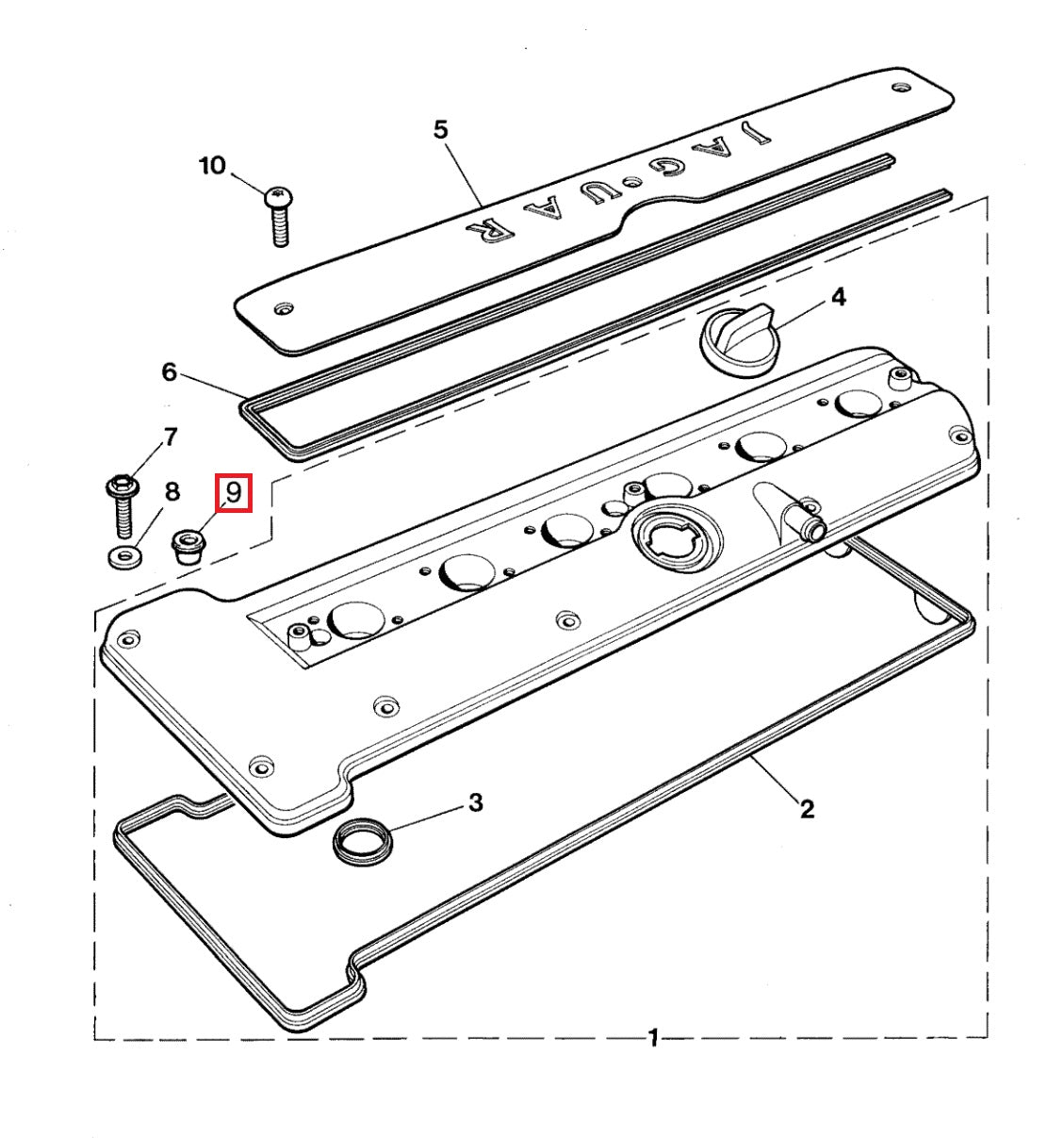 10
5
JAGUAR
4
6
7
8
9
3
2
1