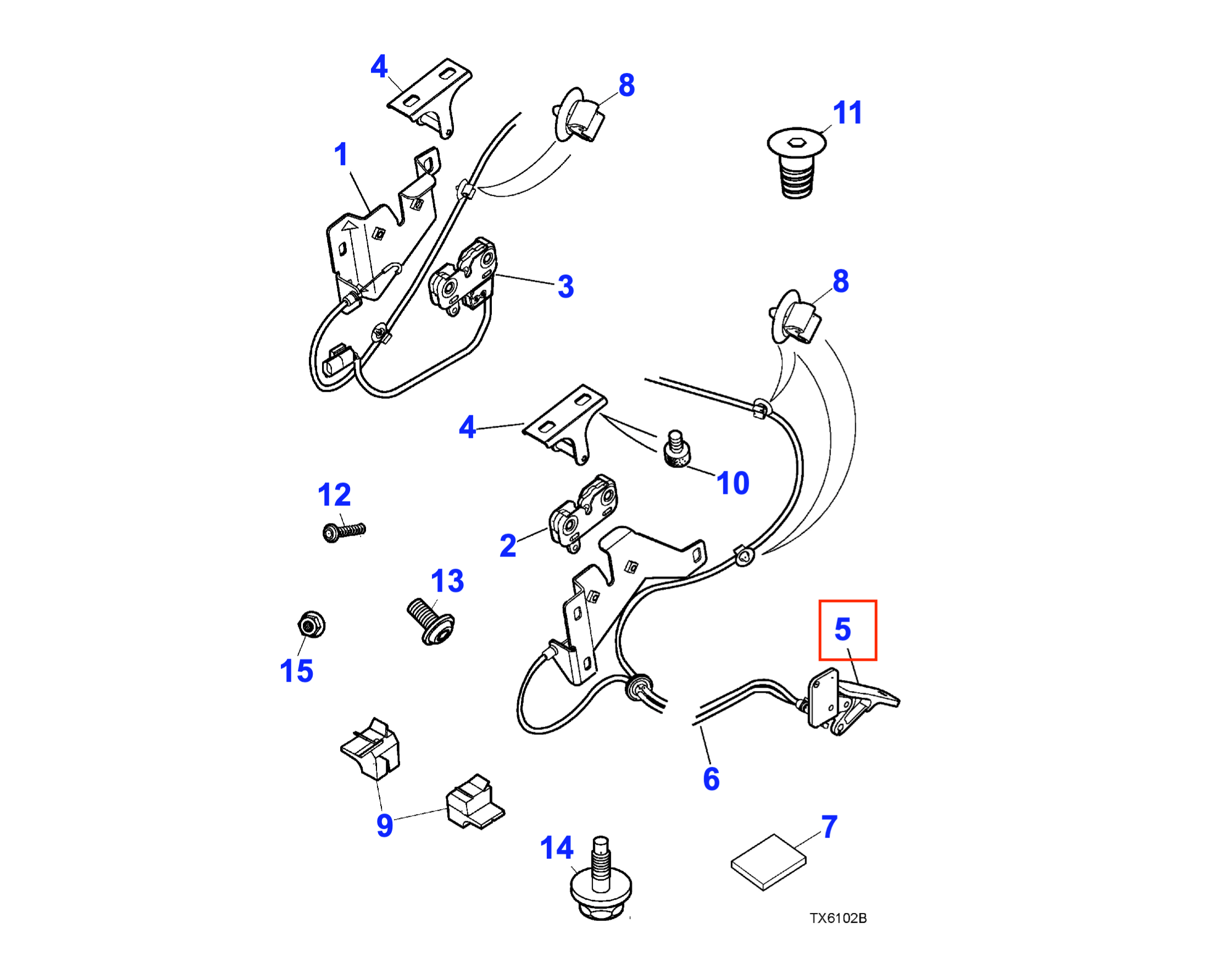 4
8
11
1
3
8
4
10
12
2
13
5
15
6
9
7
14
TX6102B