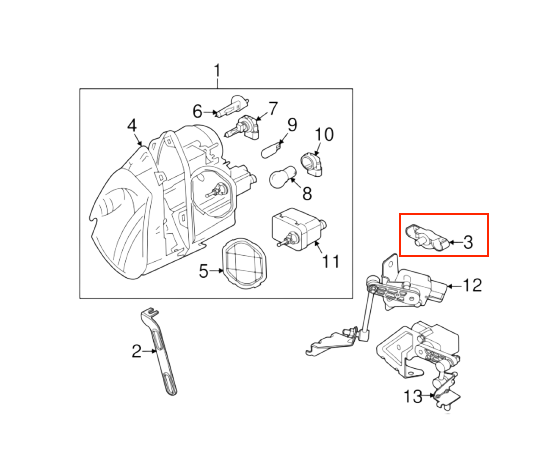 1
6
7
4
9
10
8
11
5
3
12
2
13