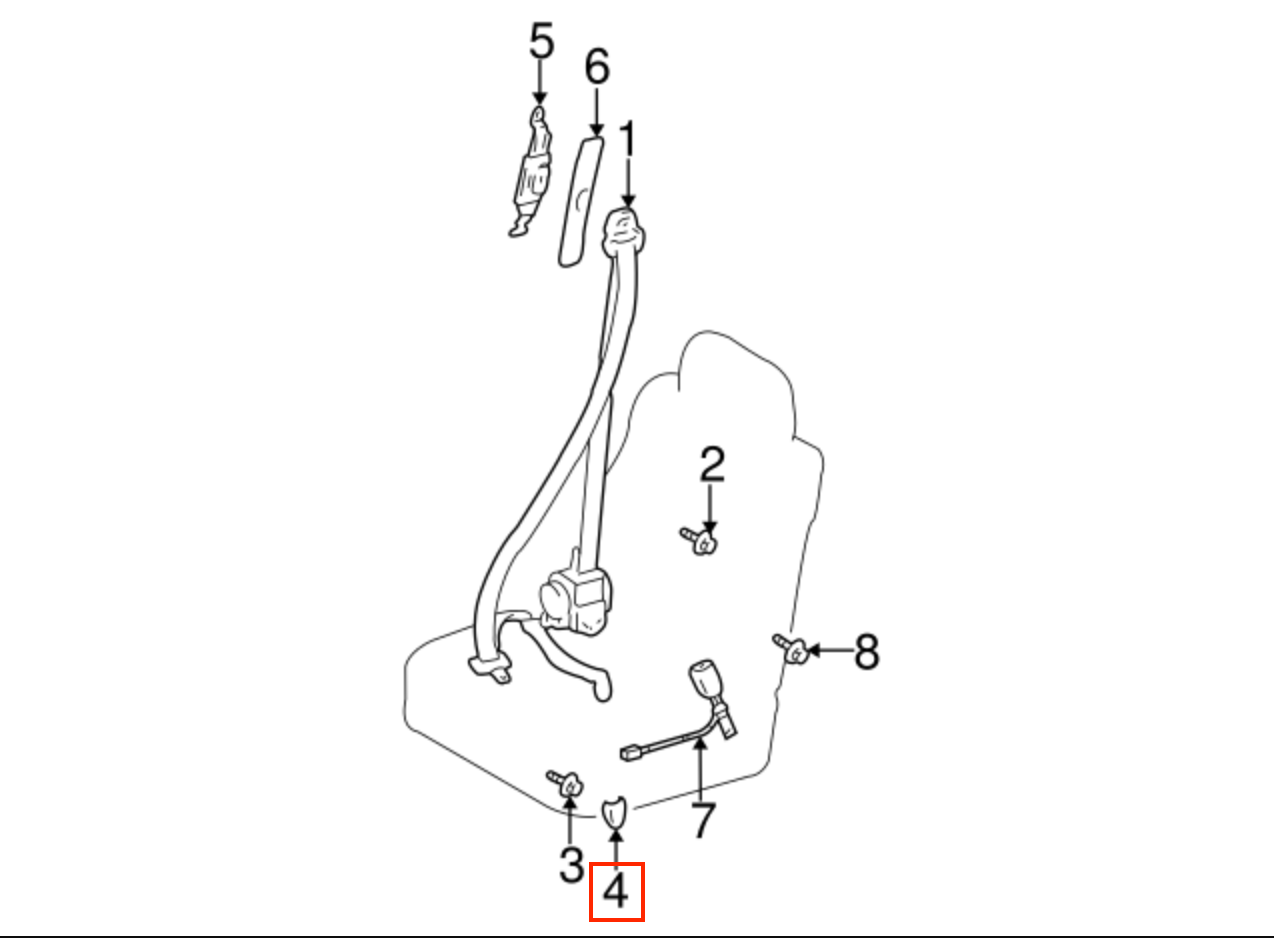 5
6
1
2
8
7
3
4