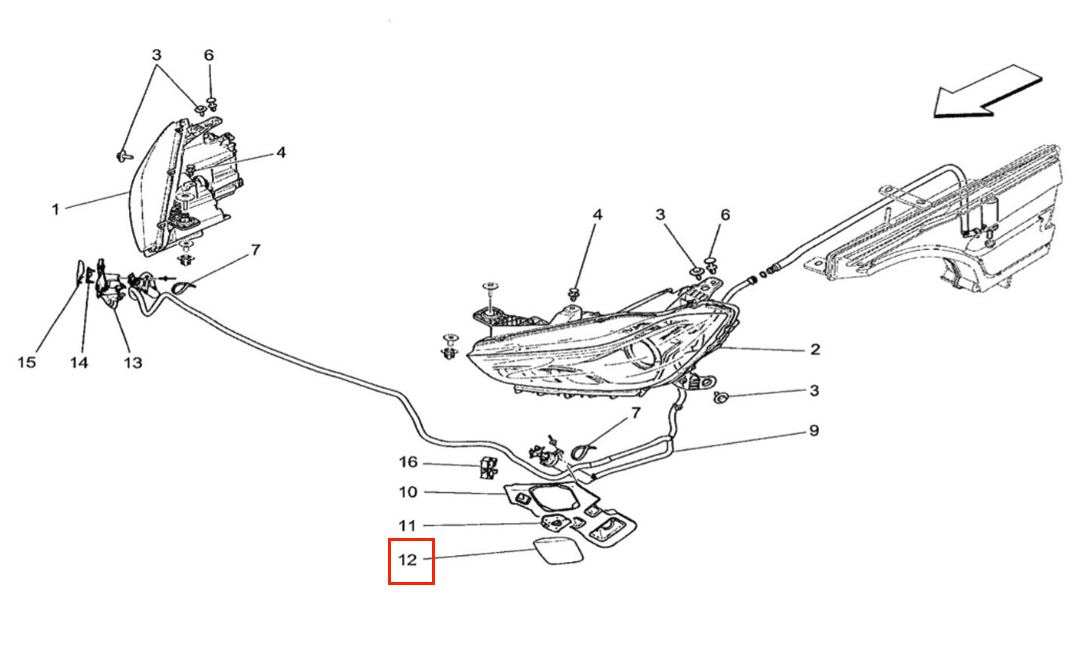 3
6
4
1
7
15
14
13
4
3
6
2
3
7
9
16
10
11
12