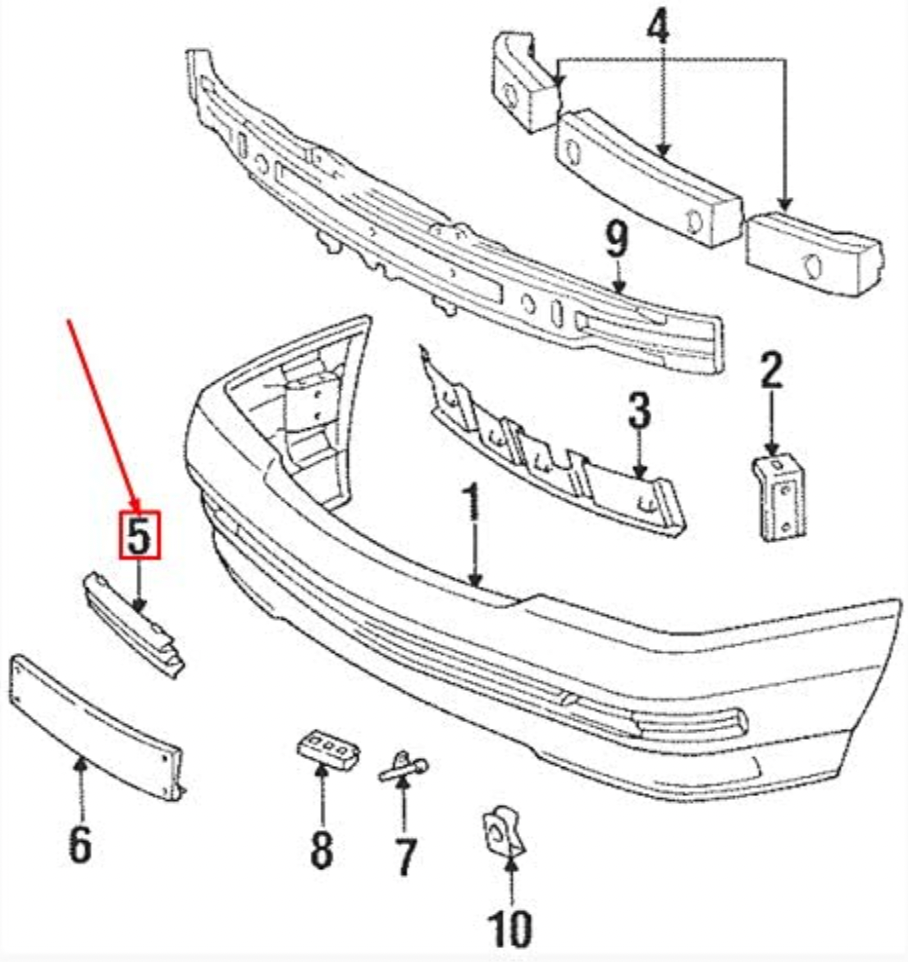 4
9
2
3
1
5
6
8
7
10