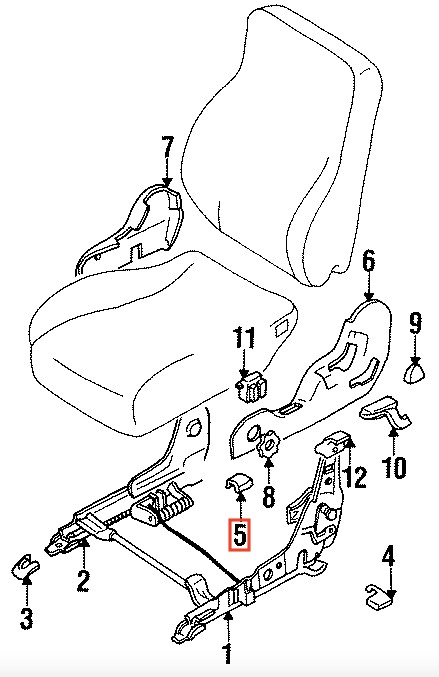 7
6
9
11
10
12
8
5
4
2
3
1