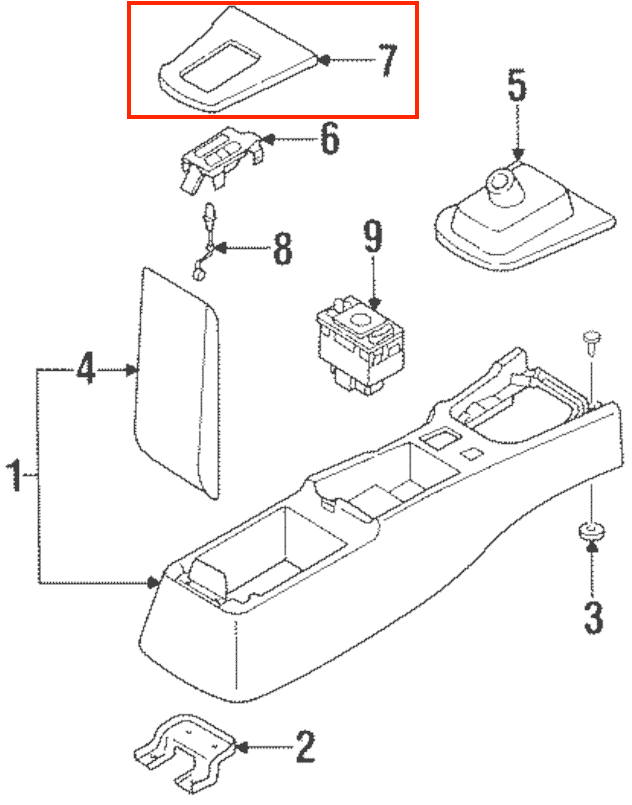 7
5
6
8
9
4
1
3
2