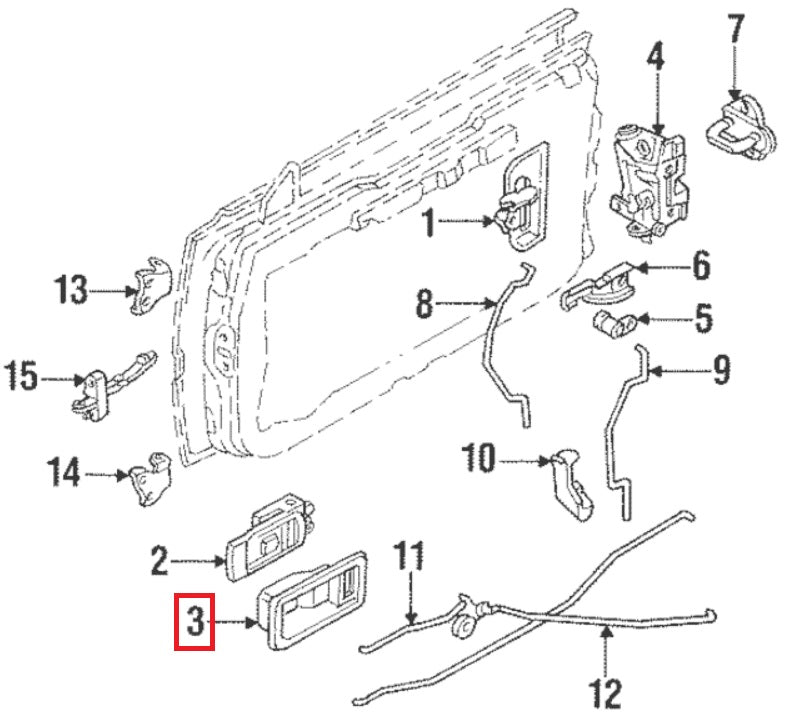 7
4
1
13
6
8
5
15
9
10
14
2
11
3
12