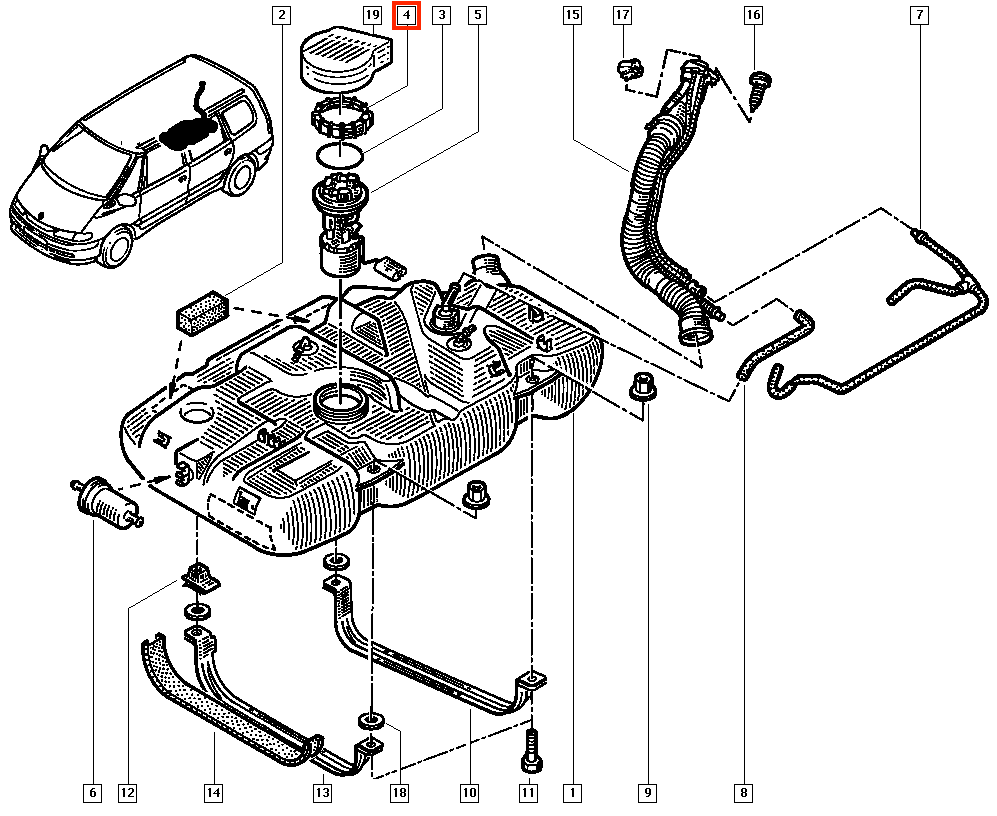 2
19
4
3
5
15
17
16
7
6
12
14
13
18
10
11
1
9
8