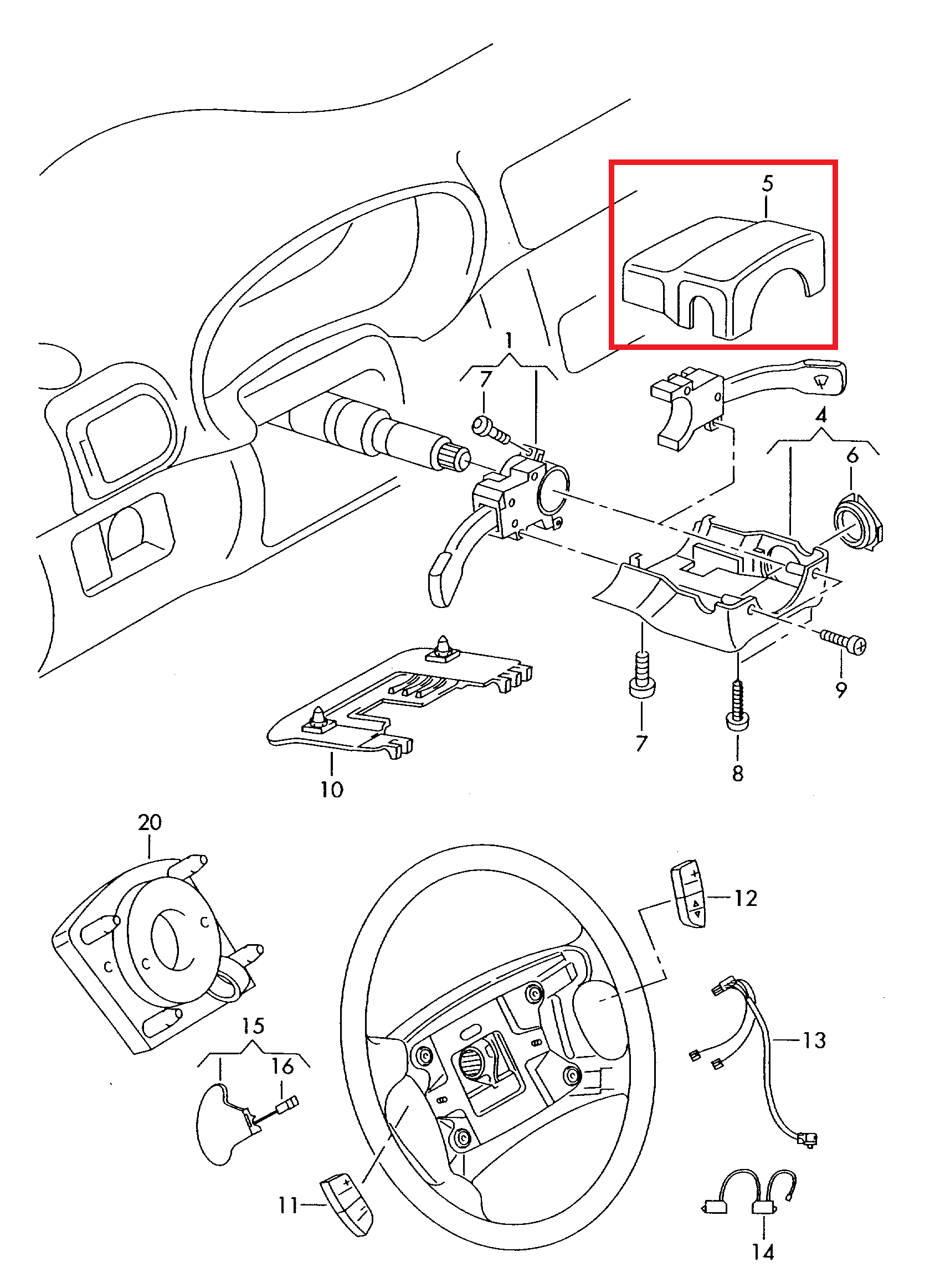 5
1
7
4
6
9
7
8
10
20
12
13
15
16
11
14