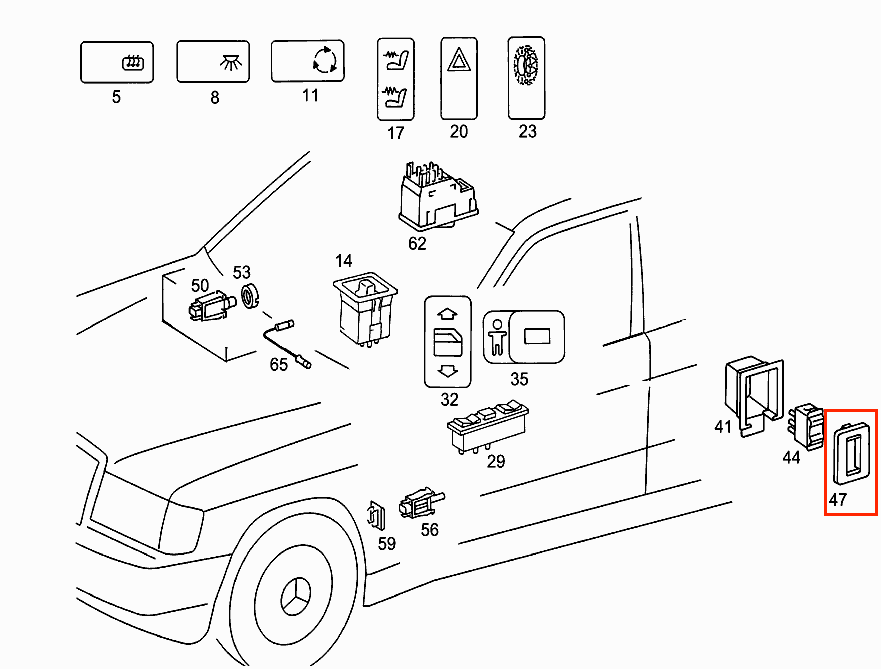 5
8
11
17
20
23
62
14
50
53
65
32
35
29
41
44
47
59
56