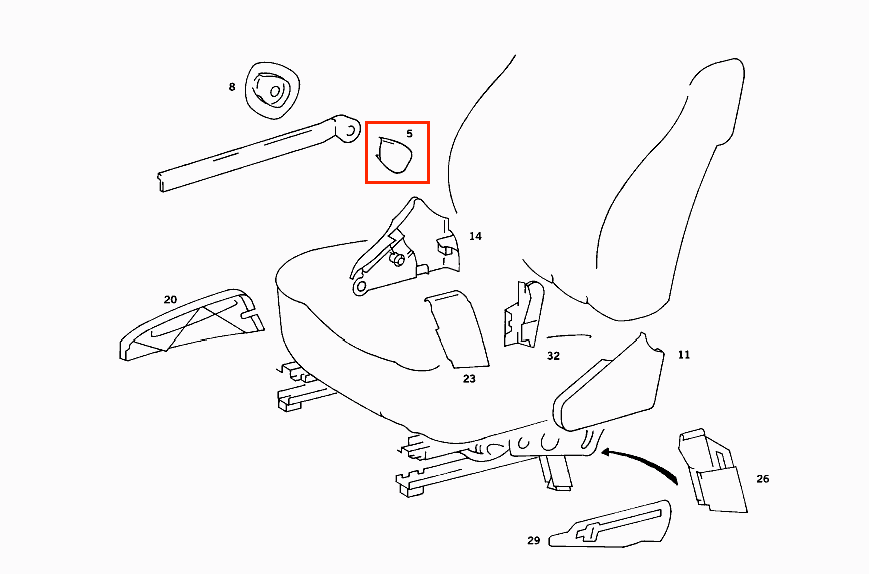 8

5

14

20

23

32

11

26

29